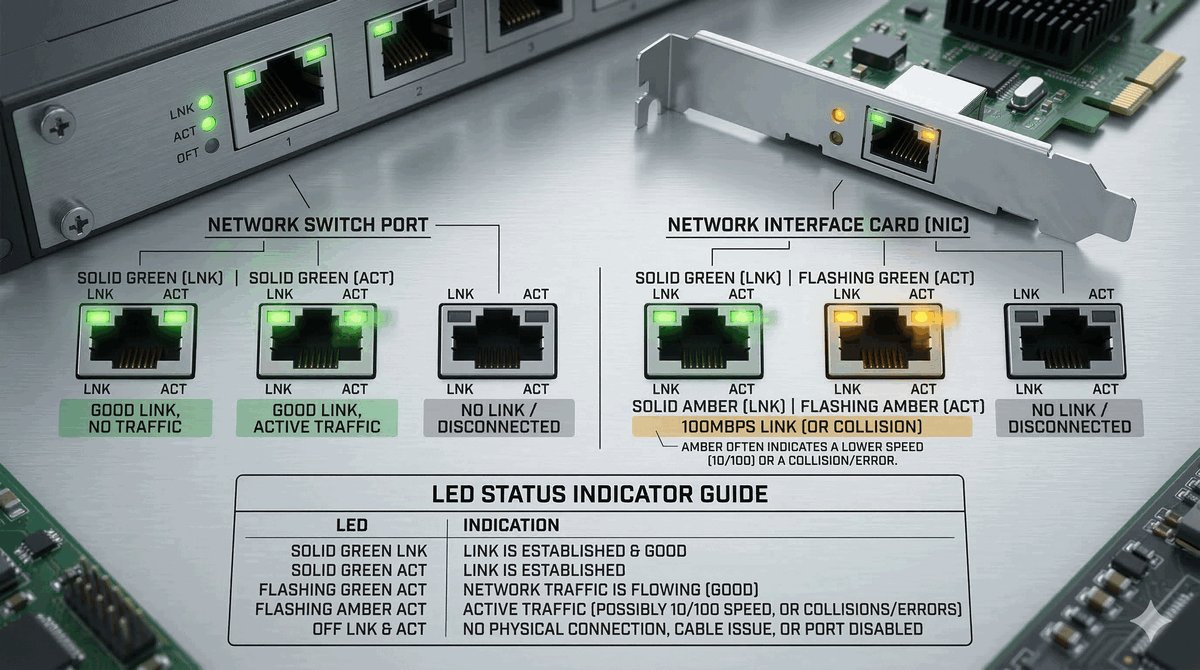 LNK
ACT
OFT
1
2
3

NETWORK SWITCH PORT

SOLID GREEN (LNK) | SOLID GREEN (ACT)

LNK ACT
LNK ACT
GOOD LINK, NO TRAFFIC

LNK ACT
LNK ACT
GOOD LINK, ACTIVE TRAFFIC

LNK ACT
LNK ACT
NO LINK / DISCONNECTED

NETWORK INTERFACE CARD (NIC)

SOLID GREEN (LNK) | FLASHING GREEN (ACT)

LNK ACT
LNK ACT

LNK ACT
LNK ACT
SOLID AMBER (LNK) | FLASHING AMBER (ACT)
100MBPS LINK (OR COLLISION)
AMBER OFTEN INDICATES A LOWER SPEED (10/100) OR A COLLISION/ERROR.

LNK ACT
LNK ACT
NO LINK / DISCONNECTED

LED STATUS INDICATOR GUIDE

| LED | INDICATION |
|---|---|
| SOLID GREEN LNK | LINK IS ESTABLISHED & GOOD |
| SOLID GREEN ACT | LINK IS ESTABLISHED |
| FLASHING GREEN ACT | NETWORK TRAFFIC IS FLOWING (GOOD) |
| FLASHING AMBER ACT | ACTIVE TRAFFIC (POSSIBLY 10/100 SPEED, OR COLLISIONS/ERRORS) |
| OFF LNK & ACT | NO PHYSICAL CONNECTION, CABLE ISSUE, OR PORT DISABLED |